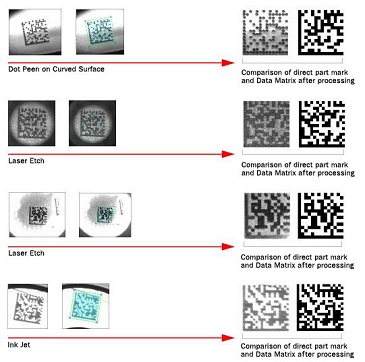 Dot Peen on Curved Surface

Comparison of direct part mark and Data Matrix after processing

Laser Etch

Comparison of direct part mark and Data Matrix after processing

Laser Etch

Comparison of direct part mark and Data Matrix after processing

Ink Jet

Comparison of direct part mark and Data Matrix after processing